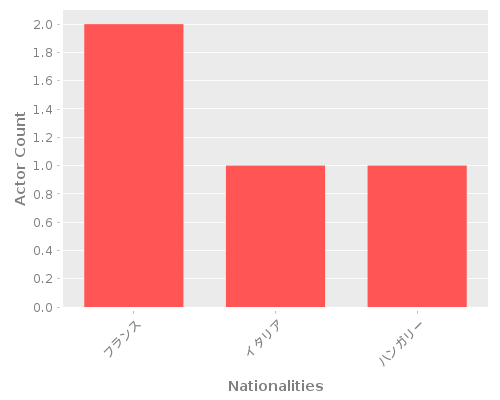 Actor Count

2.0
1.8
1.6
1.4
1.2
1.0
0.8
0.6
0.4
0.2
0.0

フランス
イタリア
ハンガリー

Nationalities