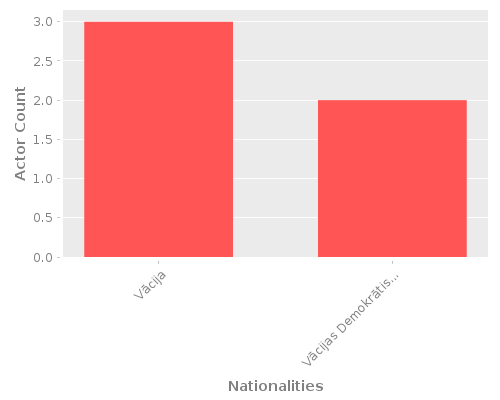 Actor Count

3.0
2.5
2.0
1.5
1.0
0.5
0.0

Vācija
Vācijas Demokrātis...

Nationalities